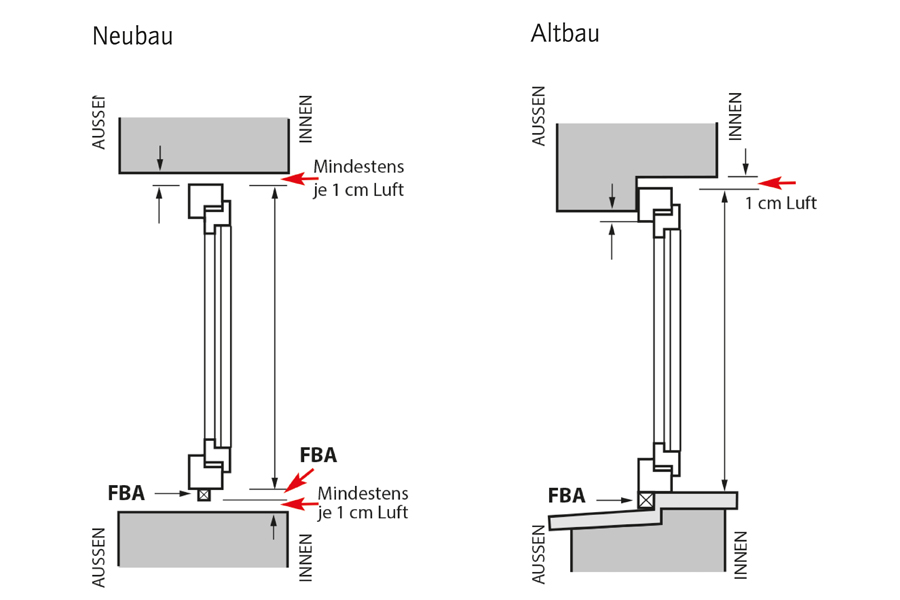 Neubau

AUSSEN

INNEN

Mindestens
je 1 cm Luft

FBA

FBA

Mindestens
je 1 cm Luft

AUSSEN

INNEN

Altbau

AUSSEN

INNEN

1 cm Luft

FBA

AUSSEN

INNEN